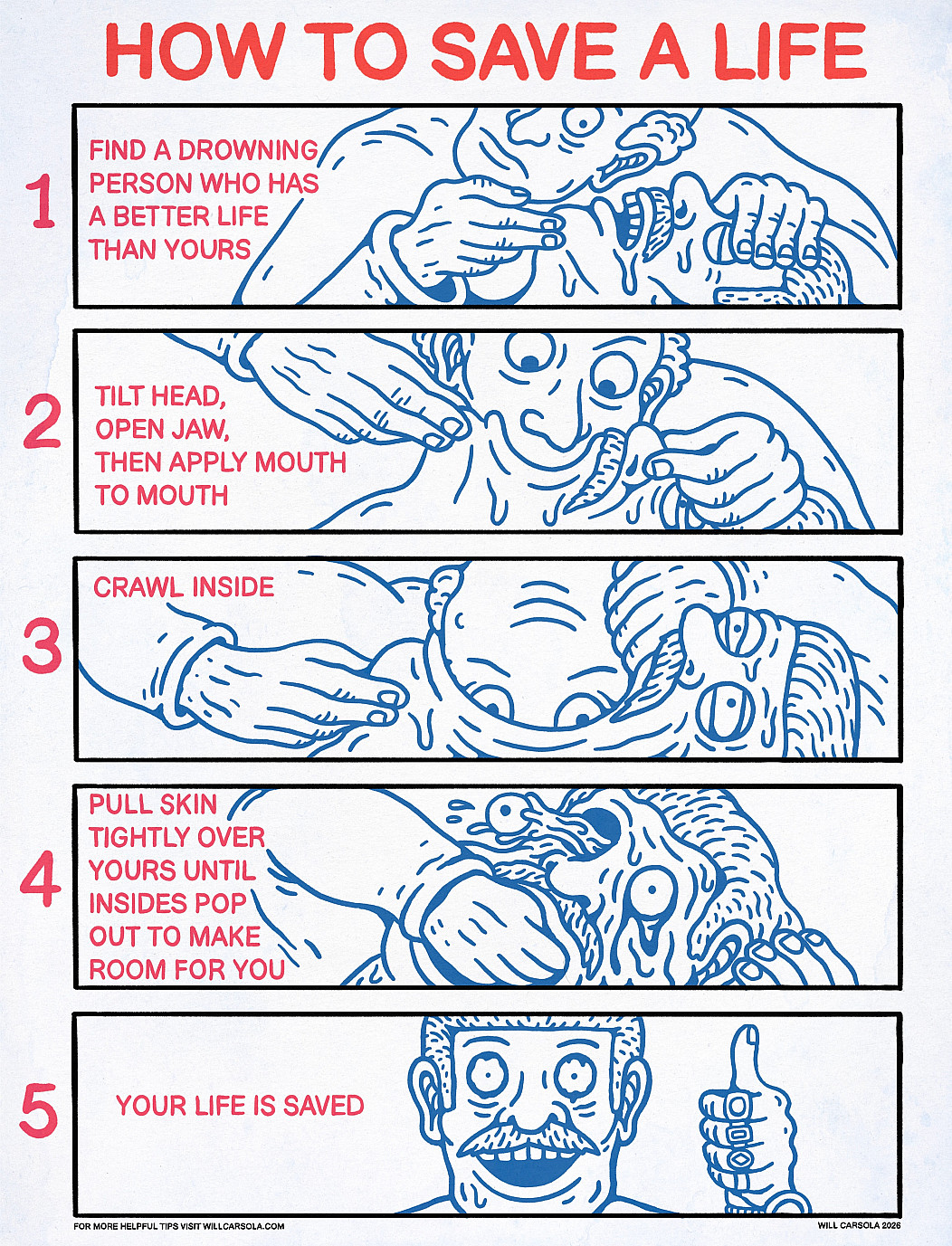 HOW TO SAVE A LIFE

1

FIND A DROWNING PERSON WHO HAS A BETTER LIFE THAN YOURS

2

TILT HEAD, OPEN JAW, THEN APPLY MOUTH TO MOUTH

3

CRAWL INSIDE

4

PULL SKIN TIGHTLY OVER YOURS UNTIL INSIDES POP OUT TO MAKE ROOM FOR YOU

5

YOUR LIFE IS SAVED

FOR MORE HELPFUL TIPS VISIT WILLCARSOLA.COM

WILL CARSOLA 2026