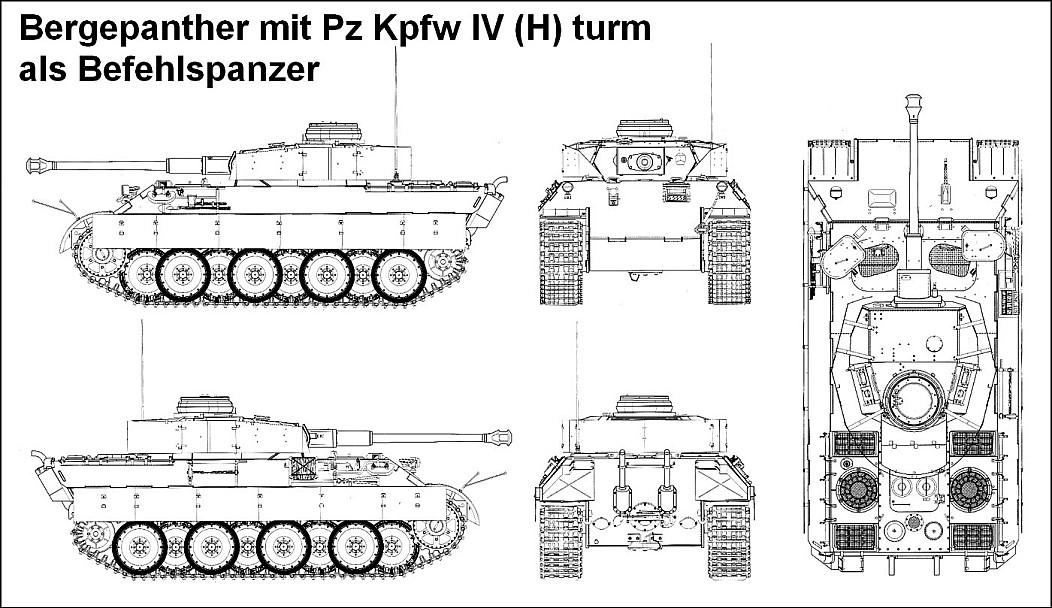 Bergepanther mit Pz Kpfw IV (H) turm als Befehlspanzer