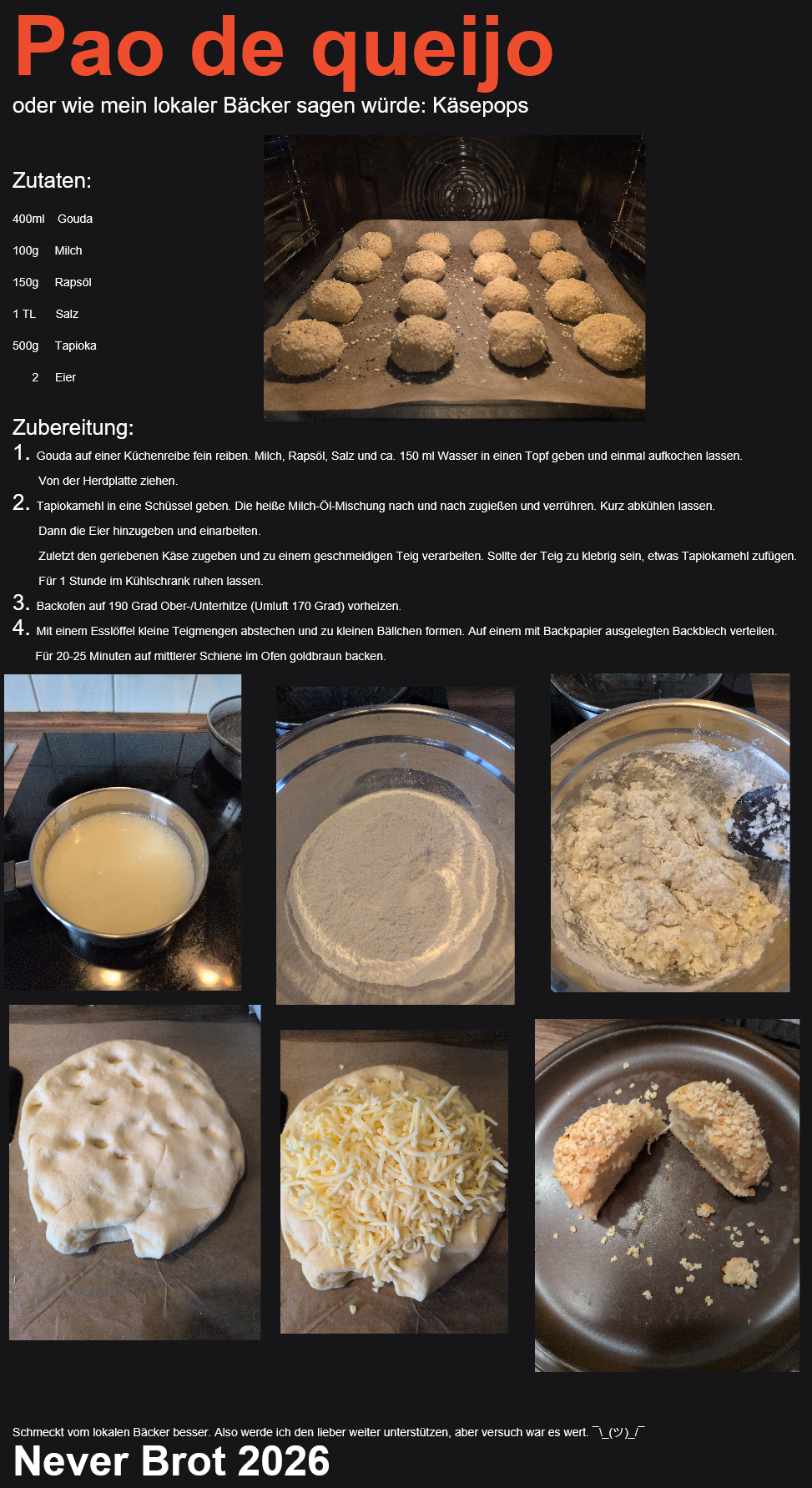 Pao de queijo
oder wie mein lokaler Bäcker sagen würde: Käsepops

Zutaten:

400ml Gouda
100g Milch
150g Rapsöl
1 TL Salz
500g Tapioka
2 Eier

Zubereitung:

1. Gouda auf einer Küchenreibe fein reiben. Milch, Rapsöl, Salz und ca. 150 ml Wasser in einen Topf geben und einmal aufkochen lassen.
Von der Herdplatte ziehen.

2. Tapiokamehl in eine Schüssel geben. Die heiße Milch-Öl-Mischung nach und nach zugießen und verrühren. Kurz abkühlen lassen.
Dann die Eier hinzugeben und einarbeiten.
Zuletzt den geriebenen Käse zugeben und zu einem geschmeidigen Teig verarbeiten. Sollte der Teig zu klebrig sein, etwas Tapiokamehl zufügen.
Für 1 Stunde im Kühlschrank ruhen lassen.

3. Backofen auf 190 Grad Ober-/Unterhitze (Umluft 170 Grad) vorheizen.

4. Mit einem Esslöffel kleine Teigmengen abstechen und zu kleinen Bällchen formen. Auf einem mit Backpapier ausgelegten Backblech verteilen.
Für 20-25 Minuten auf mittlerer Schiene im Ofen goldbraun backen.

Schmeckt vom lokalen Bäcker besser. Also werde ich den lieber weiter unterstützen, aber versuch war es wert. ¯\_(ツ)_/¯
Never Brot 2026