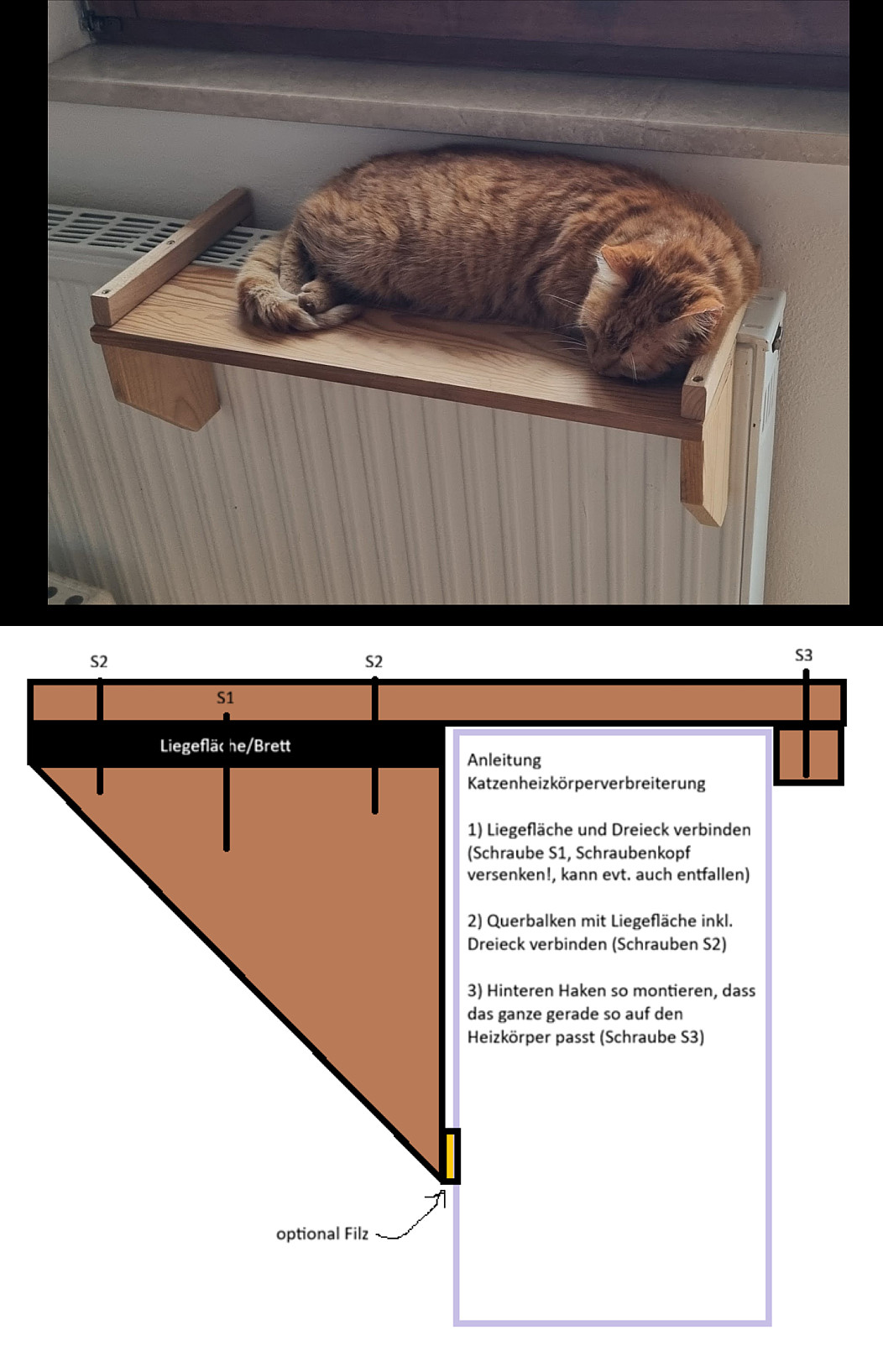 S2

S2

S3

S1

Liegefläche/Brett

Anleitung
Katzenheizkörperverbreiterung

1) Liegefläche und Dreieck verbinden (Schraube S1, Schraubenkopf versenken!, kann evt. auch entfallen)

2) Querbalken mit Liegefläche inkl. Dreieck verbinden (Schrauben S2)

3) Hinteren Haken so montieren, dass das ganze gerade so auf den Heizkörper passt (Schraube S3)

optional Filz