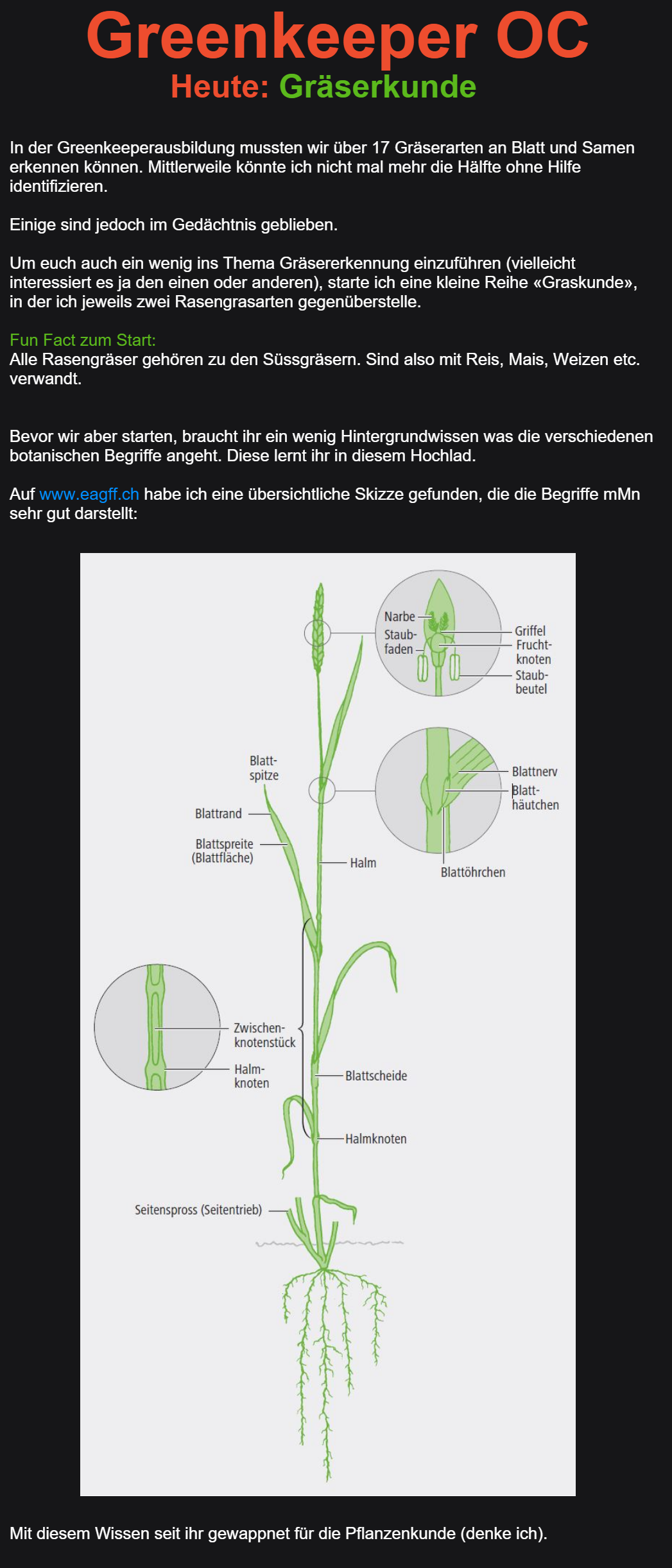 Greenkeeper OC
Heute: Gräserkunde

In der Greenkeeperausbildung mussten wir über 17 Gräserarten an Blatt und Samen erkennen können. Mittlerweile könnte ich nicht mal mehr die Hälfte ohne Hilfe identifizieren.

Einige sind jedoch im Gedächtnis geblieben.

Um euch auch ein wenig ins Thema Gräsererkennung einzuführen (vielleicht interessiert es ja den einen oder anderen), starte ich eine kleine Reihe «Graskunde», in der ich jeweils zwei Rasengrasarten gegenüberstelle.

Fun Fact zum Start:
Alle Rasengräser gehören zu den Süssgräsern. Sind also mit Reis, Mais, Weizen etc. verwandt.

Bevor wir aber starten, braucht ihr ein wenig Hintergrundwissen was die verschiedenen botanischen Begriffe angeht. Diese lernt ihr in diesem Hochlad.

Auf www.eagff.ch habe ich eine übersichtliche Skizze gefunden, die die Begriffe mMn sehr gut darstellt:

Narbe
Staubfaden
Griffel
Fruchtknoten
Staubbeutel
Blattspitze
Blattrand
Blattspreite (Blattfläche)
Halm
Blattnerv
Blatthäutchen
Blattöhrchen
Zwischenknotenstück
Halmknoten
Blattscheide
Halmknoten
Seitenspross (Seitentrieb)

Mit diesem Wissen seit ihr gewappnet für die Pflanzenkunde (denke ich).