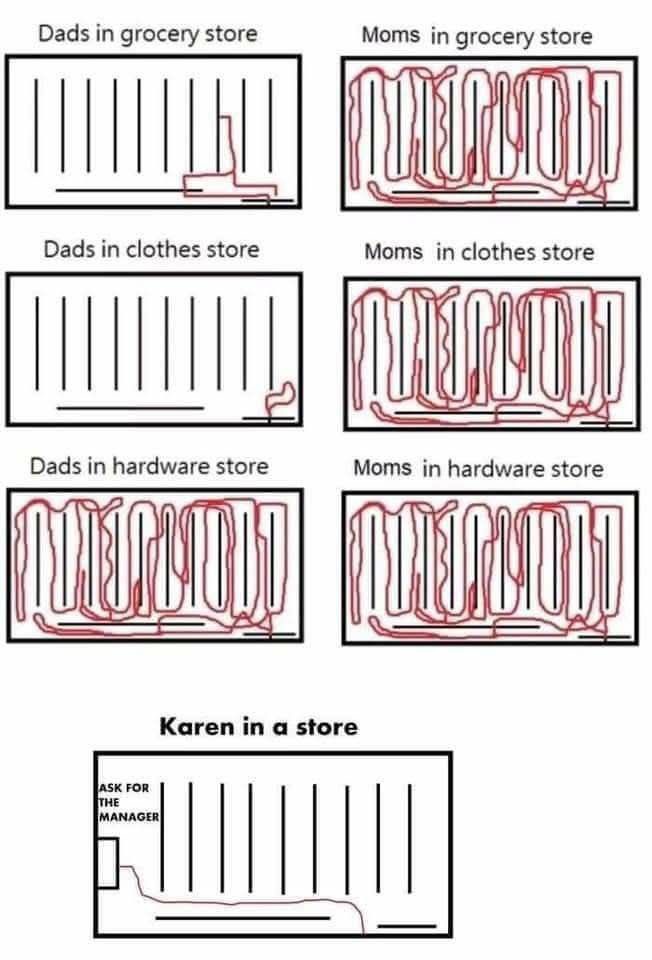 Dads in grocery store

Moms in grocery store

Dads in clothes store

Moms in clothes store

Dads in hardware store

Moms in hardware store

Karen in a store

ASK FOR THE MANAGER