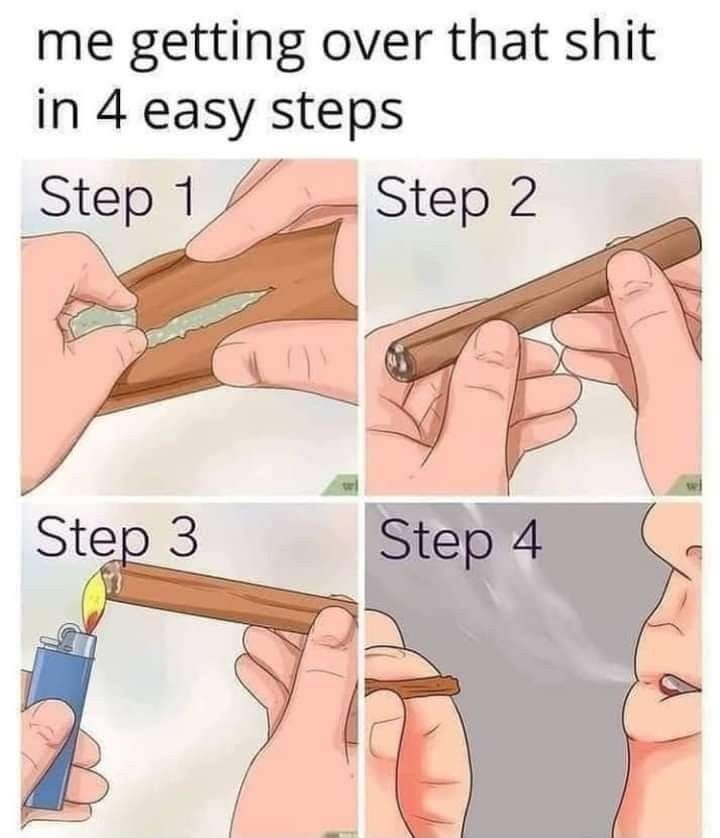 me getting over that shit in 4 easy steps

Step 1

Step 2

Step 3

Step 4