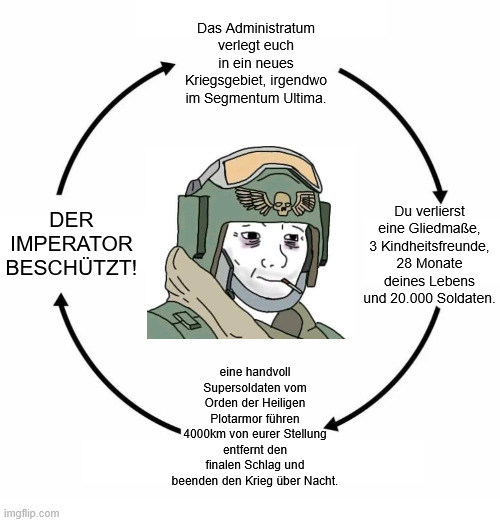 Das Administratum verlegt euch in ein neues Kriegsgebiet, irgendwo im Segmentum Ultima.

Du verlierst eine Gliedmaße, 3 Kindheitsfreunde, 28 Monate deines Lebens und 20.000 Soldaten.

eine handvoll Supersoldaten vom Orden der Heiligen Plotarmor führen 4000km von eurer Stellung entfernt den finalen Schlag und beenden den Krieg über Nacht.

DER IMPERATOR BESCHÜTZT!

imgflip.com