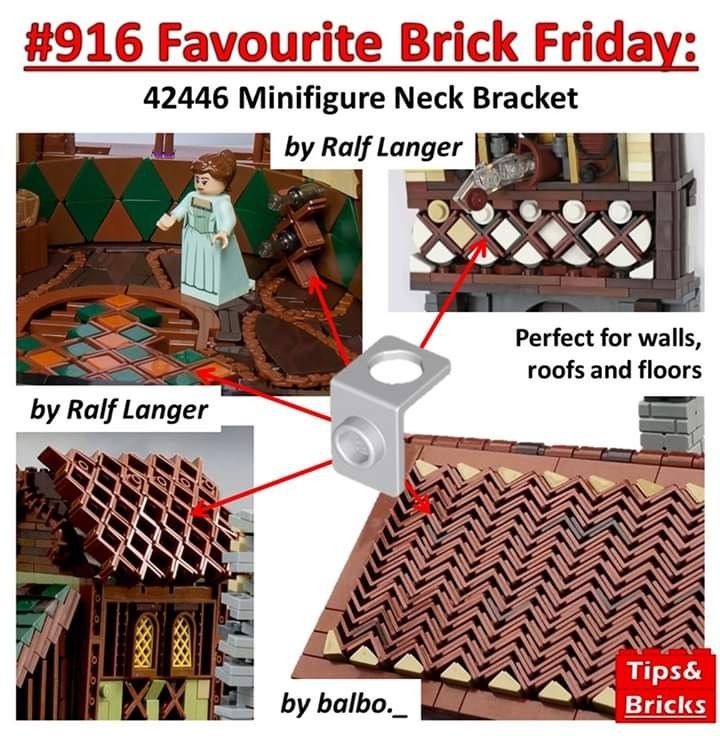 #916 Favourite Brick Friday:

42446 Minifigure Neck Bracket

by Ralf Langer

Perfect for walls, roofs and floors

by Ralf Langer

by balbo._

Tips& Bricks