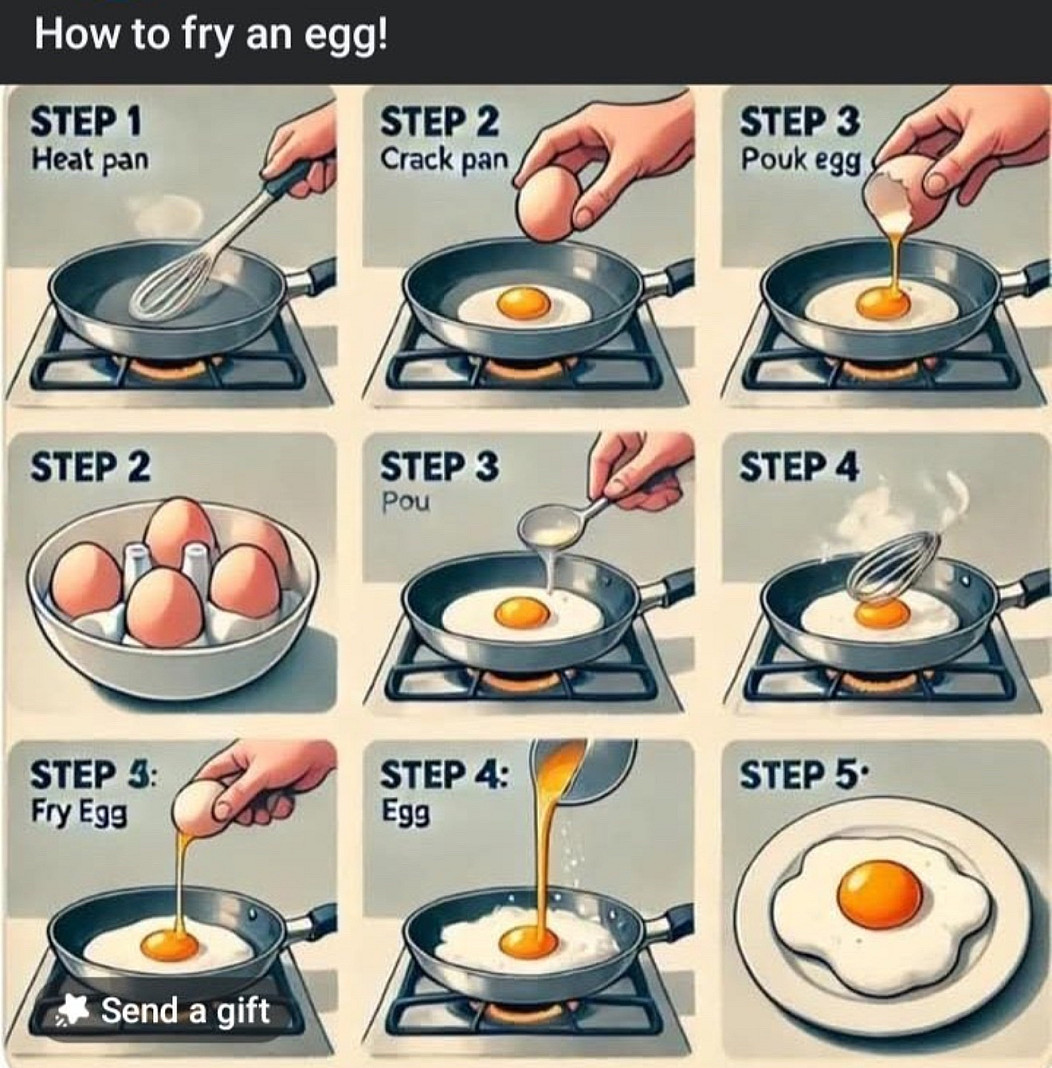 How to fry an egg!

STEP 1
Heat pan

STEP 2
Crack pan

STEP 3
Pouk egg

STEP 2

STEP 3
Pou

STEP 4

STEP 3:
Fry Egg

STEP 4:
Egg

STEP 5·

Send a gift