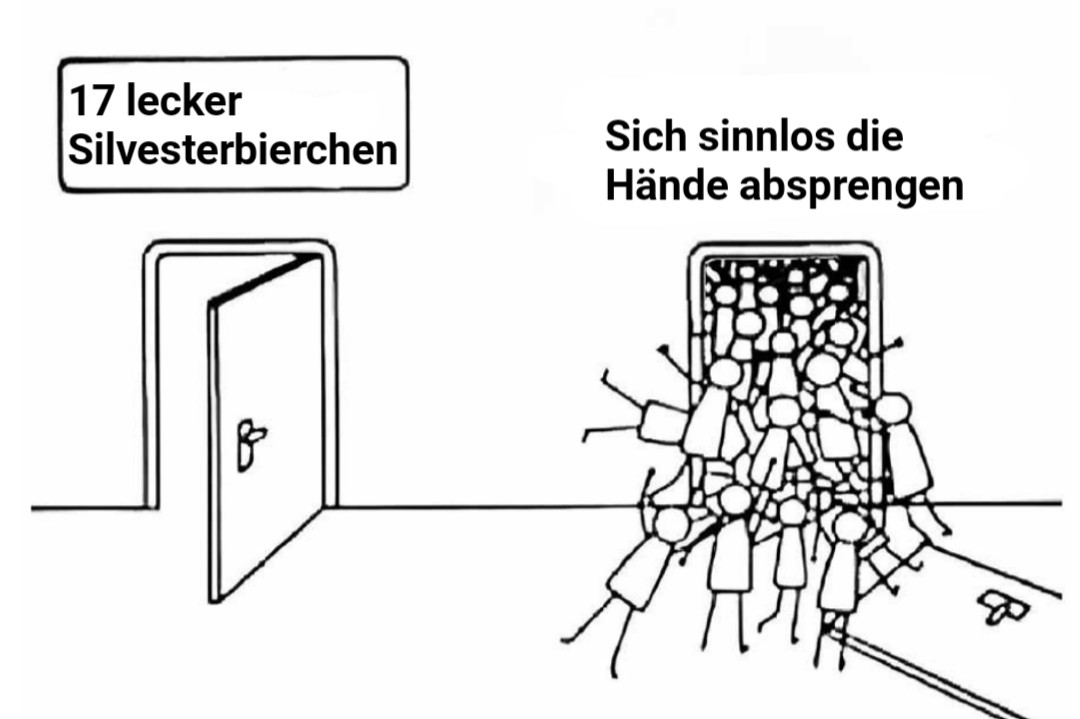 17 lecker Silvesterbierchen

Sich sinnlos die Hände absprengen