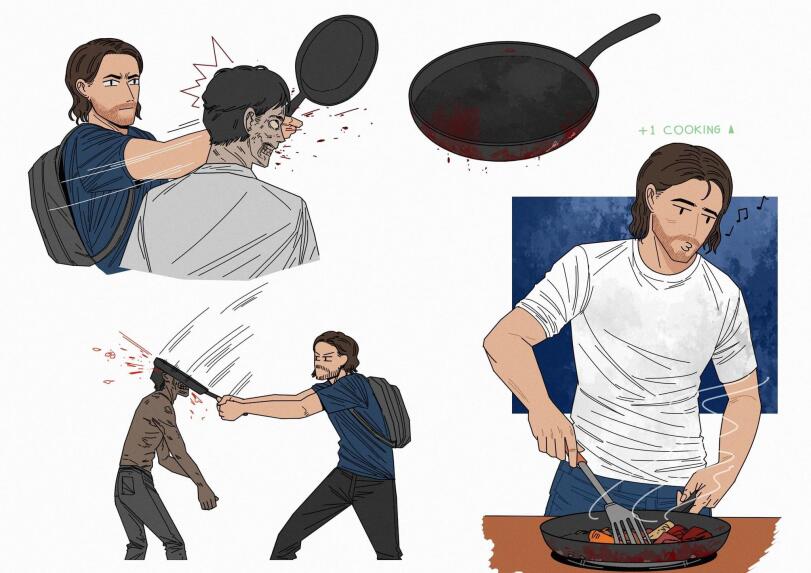 +1 COOKING ▲