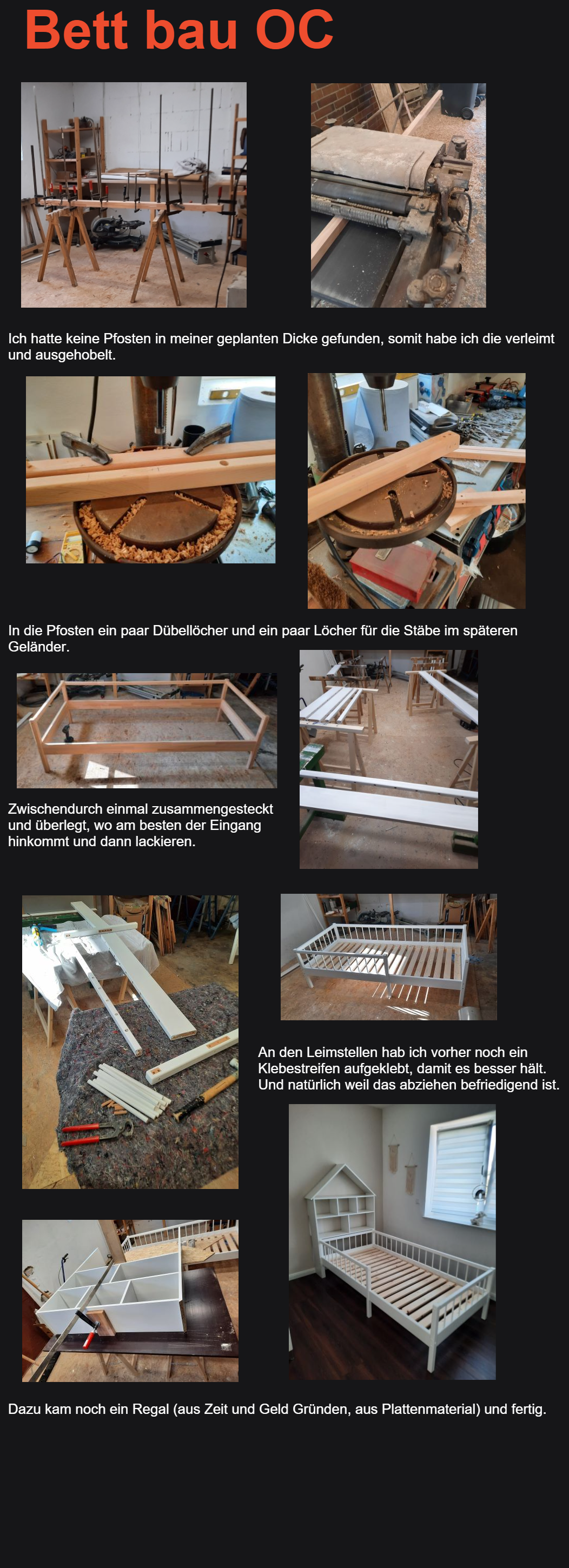 Bett bau OC

Ich hatte keine Pfosten in meiner geplanten Dicke gefunden, somit habe ich die verleimt und ausgehobelt.

In die Pfosten ein paar Dübellöcher und ein paar Löcher für die Stäbe im späteren Geländer.

Zwischendurch einmal zusammengesteckt und überlegt, wo am besten der Eingang hinkommt und dann lackieren.

An den Leimstellen hab ich vorher noch ein Klebestreifen aufgeklebt, damit es besser hält. Und natürlich weil das abziehen befriedigend ist.

Dazu kam noch ein Regal (aus Zeit und Geld Gründen, aus Plattenmaterial) und fertig.