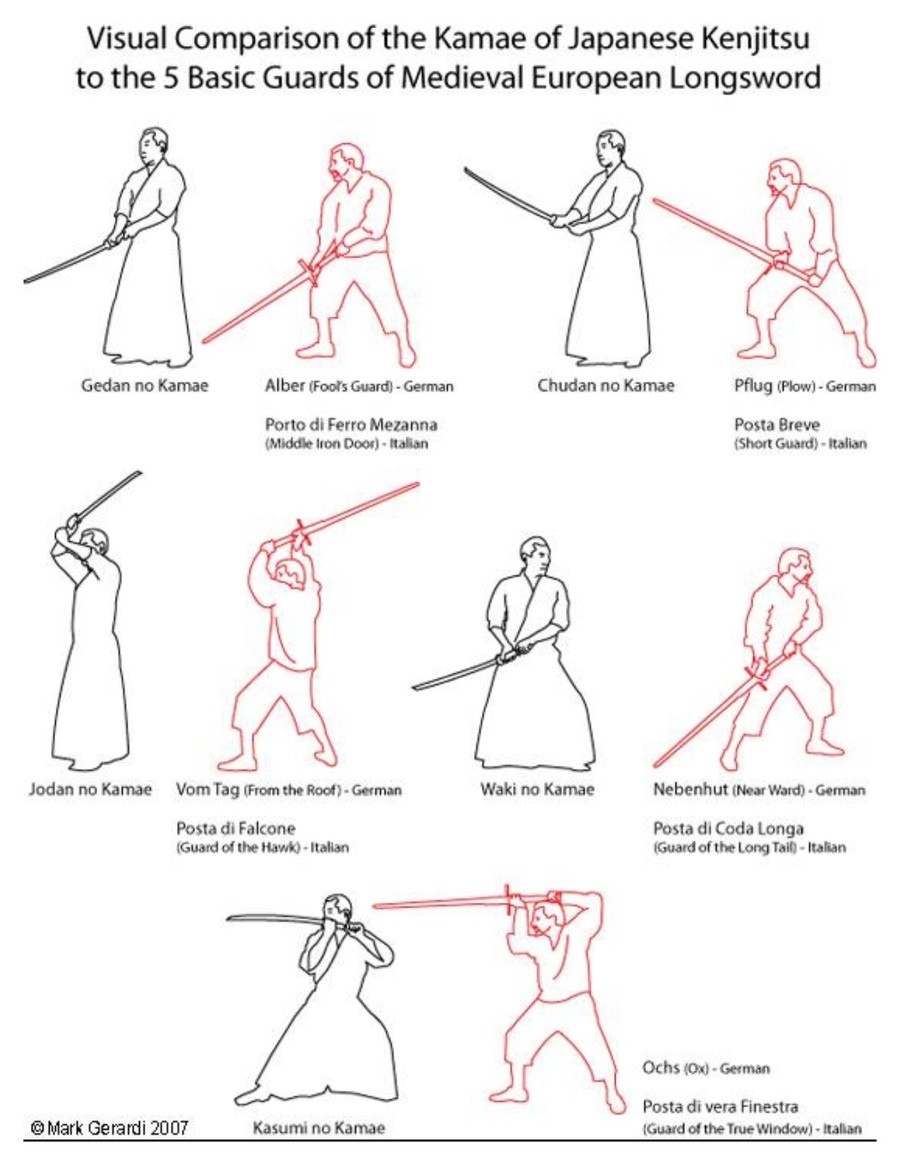 Visual Comparison of the Kamae of Japanese Kenjitsu to the 5 Basic Guards of Medieval European Longsword

Gedan no Kamae

Alber (Fool's Guard) - German

Porto di Ferro Mezanna
(Middle Iron Door) - Italian

Chudan no Kamae

Pflug (Plow) - German

Posta Breve
(Short Guard) - Italian

Jodan no Kamae

Vom Tag (From the Roof) - German

Posta di Falcone
(Guard of the Hawk) - Italian

Waki no Kamae

Nebenhut (Near Ward) - German

Posta di Coda Longa
(Guard of the Long Tail) - Italian

Kasumi no Kamae

Ochs (Ox) - German

Posta di vera Finestra
(Guard of the True Window) - Italian

© Mark Gerardi 2007