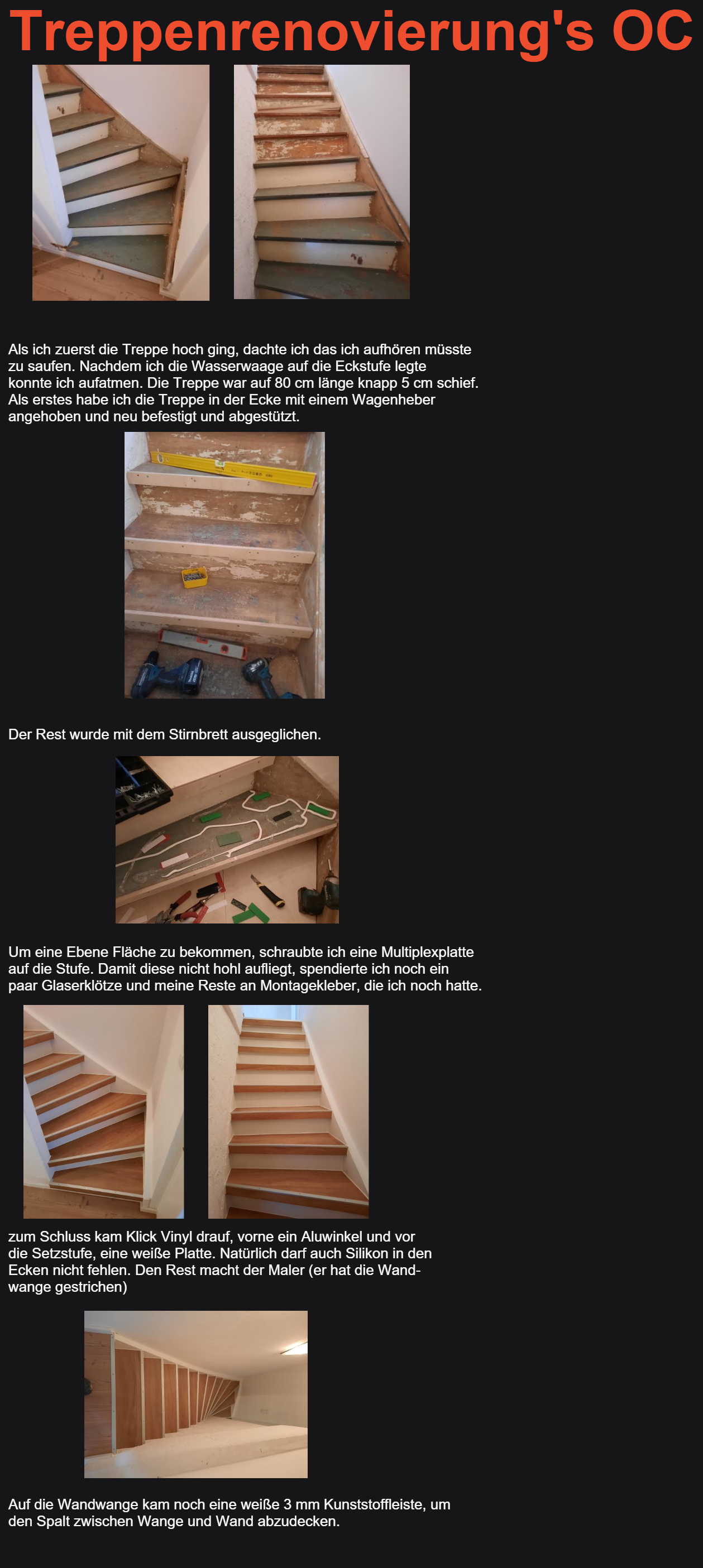 Treppenrenovierung's OC

Als ich zuerst die Treppe hoch ging, dachte ich das ich aufhören müsste zu saufen. Nachdem ich die Wasserwaage auf die Eckstufe legte konnte ich aufatmen. Die Treppe war auf 80 cm länge knapp 5 cm schief. Als erstes habe ich die Treppe in der Ecke mit einem Wagenheber angehoben und neu befestigt und abgestützt.

Der Rest wurde mit dem Stirnbrett ausgeglichen.

Um eine Ebene Fläche zu bekommen, schraubte ich eine Multiplexplatte auf die Stufe. Damit diese nicht hohl aufliegt, spendierte ich noch ein paar Glaserklötze und meine Reste an Montagekleber, die ich noch hatte.

zum Schluss kam Klick Vinyl drauf, vorne ein Aluwinkel und vor die Setzstufe, eine weiße Platte. Natürlich darf auch Silikon in den Ecken nicht fehlen. Den Rest macht der Maler (er hat die Wandwange gestrichen)

Auf die Wandwange kam noch eine weiße 3 mm Kunststoffleiste, um den Spalt zwischen Wange und Wand abzudecken.