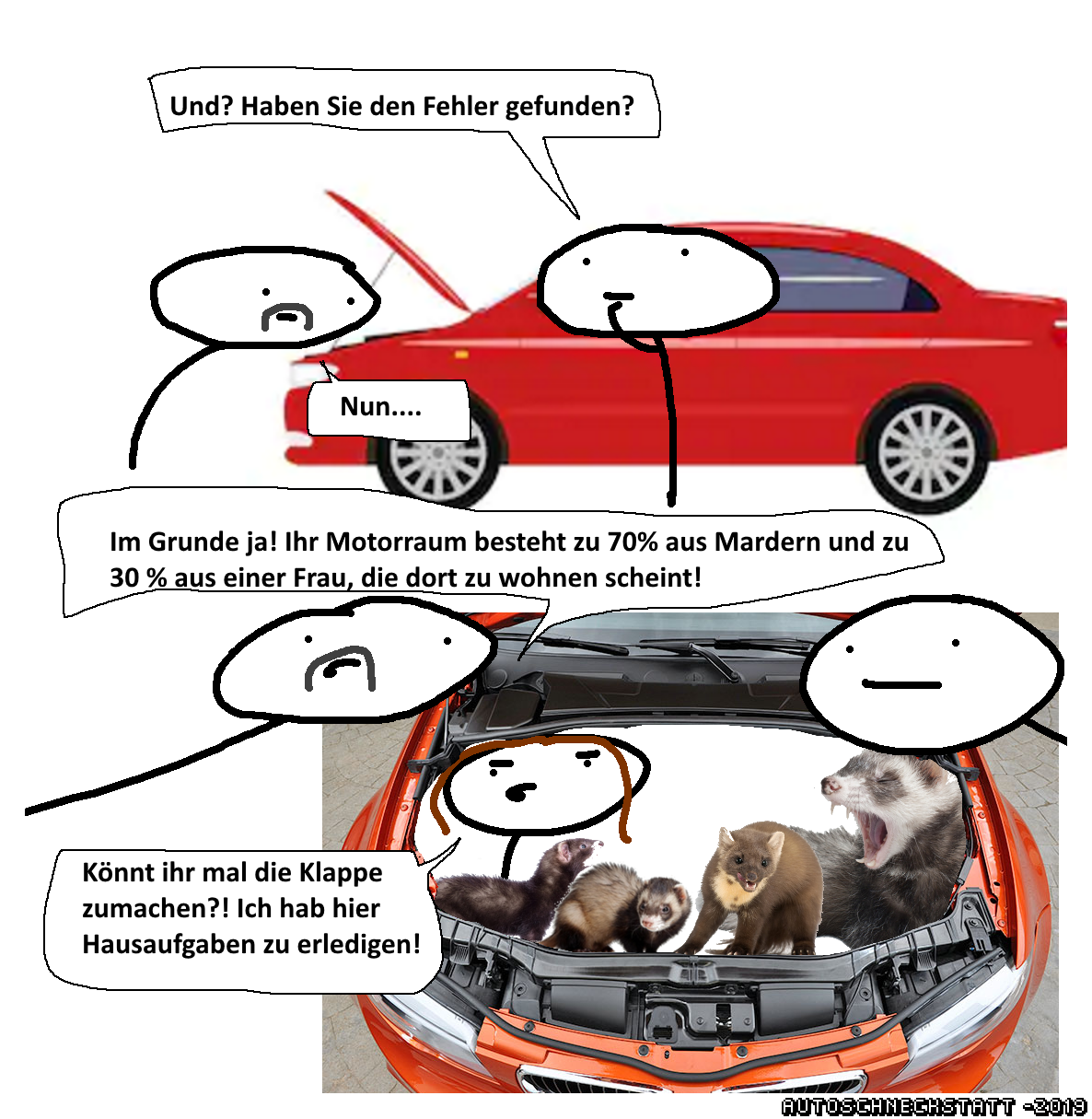 Und? Haben Sie den Fehler gefunden?

Nun....

Im Grunde ja! Ihr Motorraum besteht zu 70% aus Mardern und zu 30 % aus einer Frau, die dort zu wohnen scheint!

Könnt ihr mal die Klappe zumachen?! Ich hab hier Hausaufgaben zu erledigen!

AUTOSCHNECKSTATT -2019