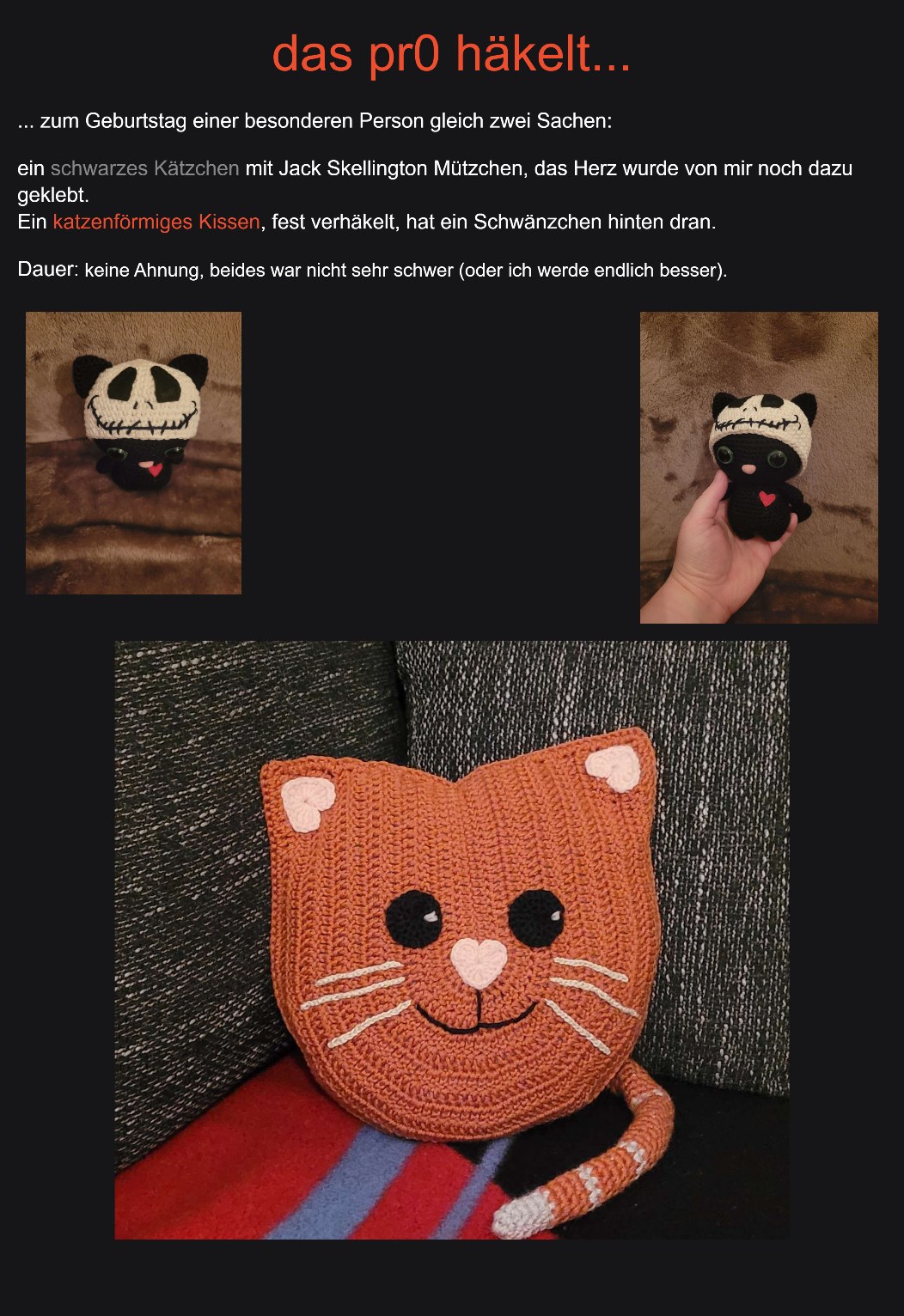 das pr0 häkelt...

... zum Geburtstag einer besonderen Person gleich zwei Sachen:

ein schwarzes Kätzchen mit Jack Skellington Mützchen, das Herz wurde von mir noch dazu geklebt.
Ein katzenförmiges Kissen, fest verhäkelt, hat ein Schwänzchen hinten dran.

Dauer: keine Ahnung, beides war nicht sehr schwer (oder ich werde endlich besser).