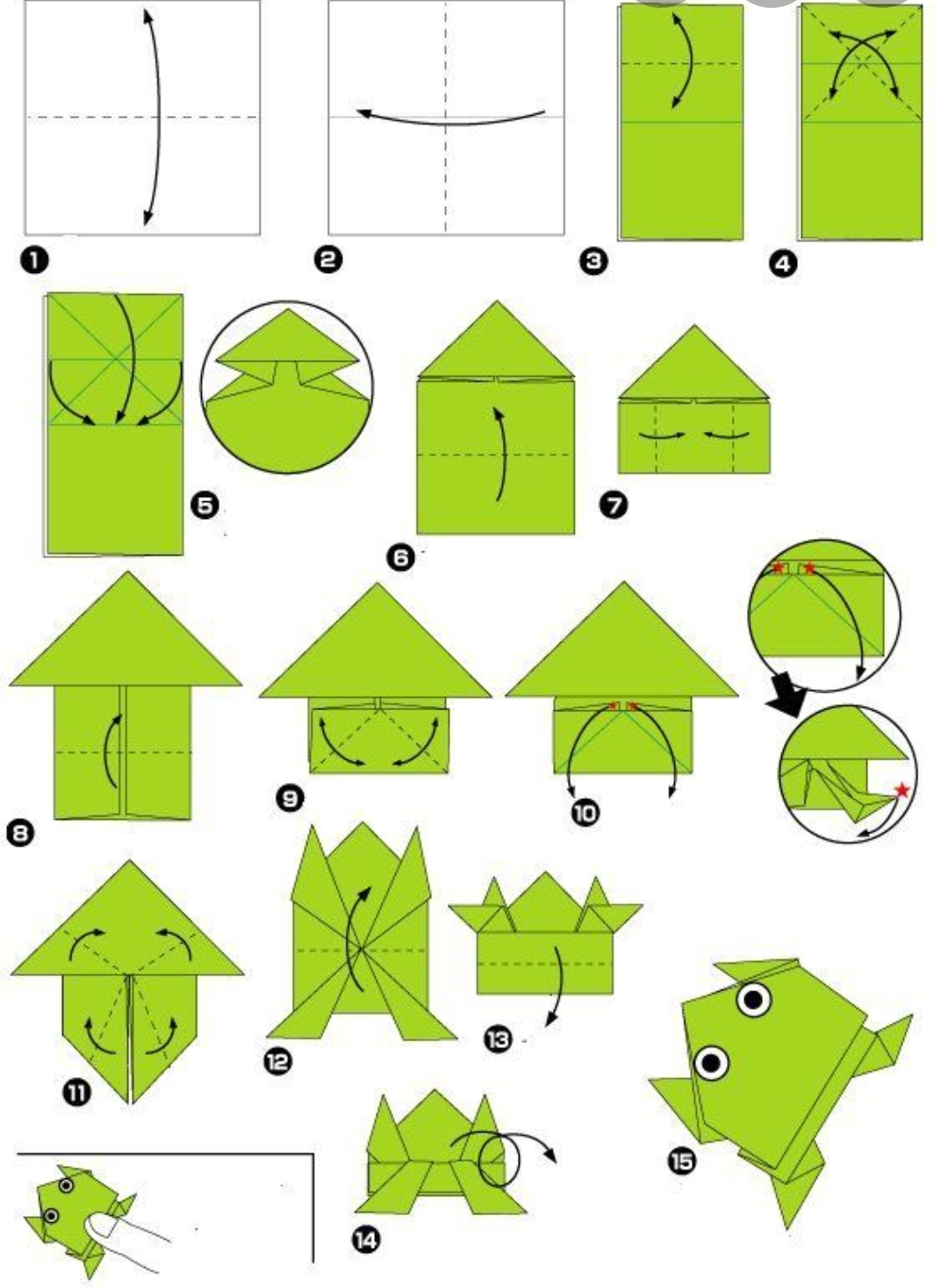 1
2
3
4
5
6
7
8
9
10
11
12
13
14
15