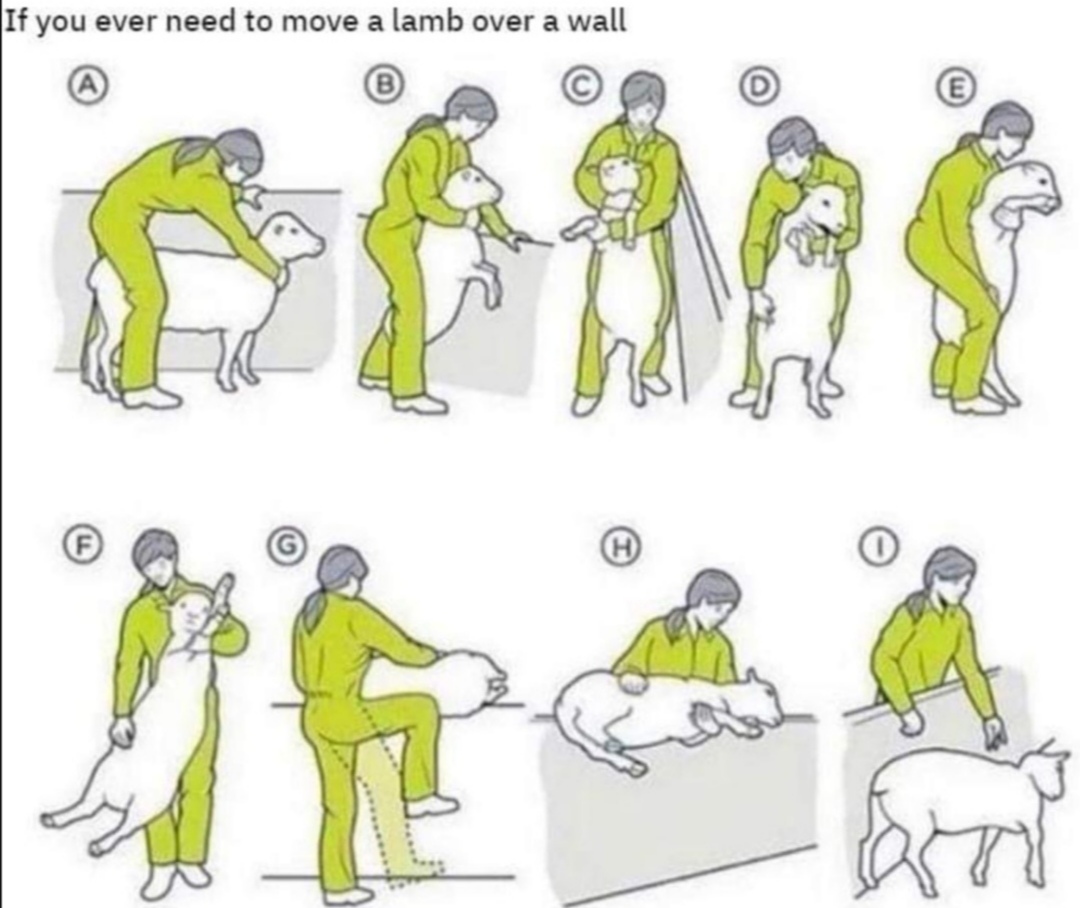 If you ever need to move a lamb over a wall

A

B

C

D

E

F

G

H

I