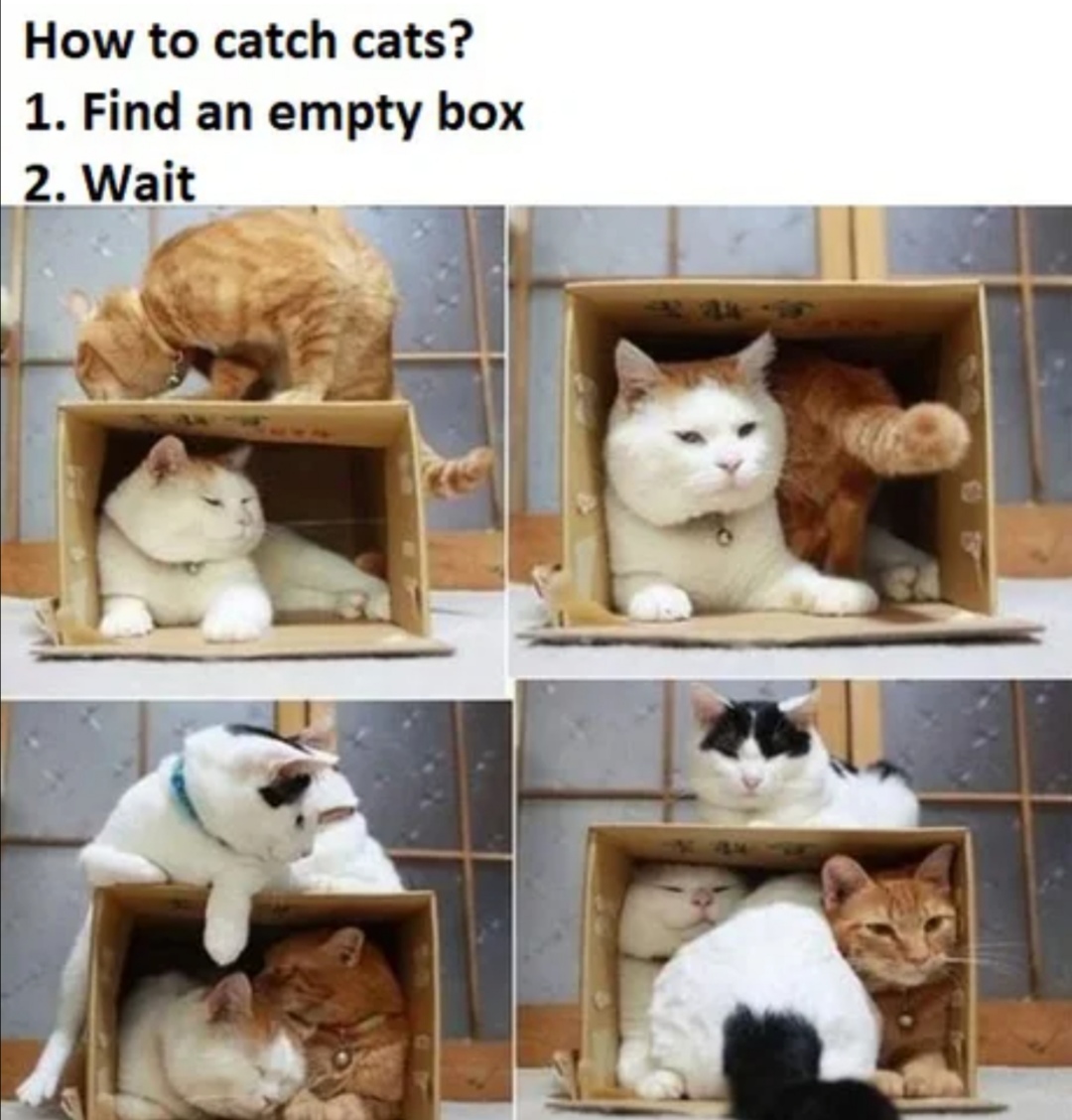 How to catch cats?
1. Find an empty box
2. Wait